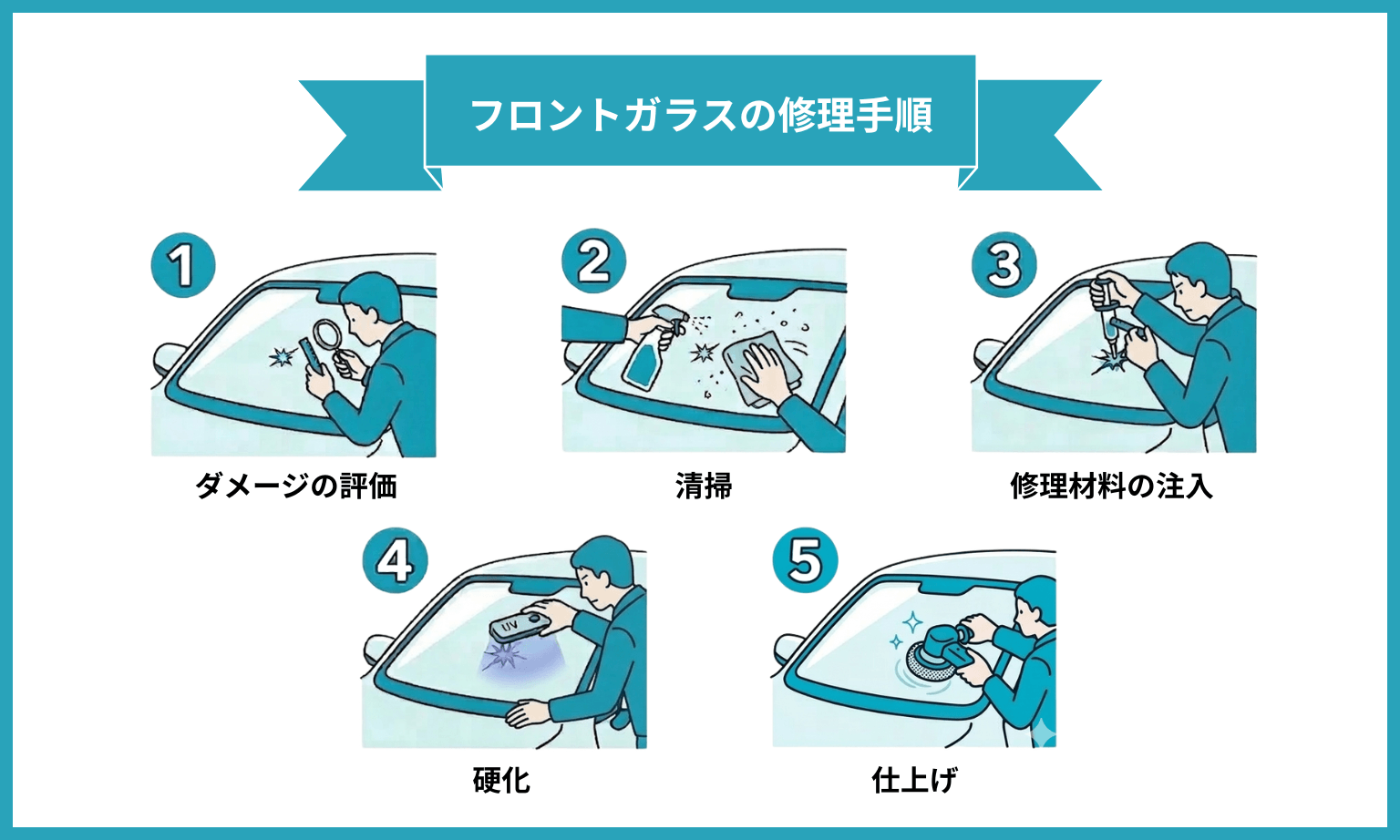 フロントガラスの修理手順

1
ダメージの評価

2
清掃

3
修理材料の注入

4
UV
硬化

5
仕上げ