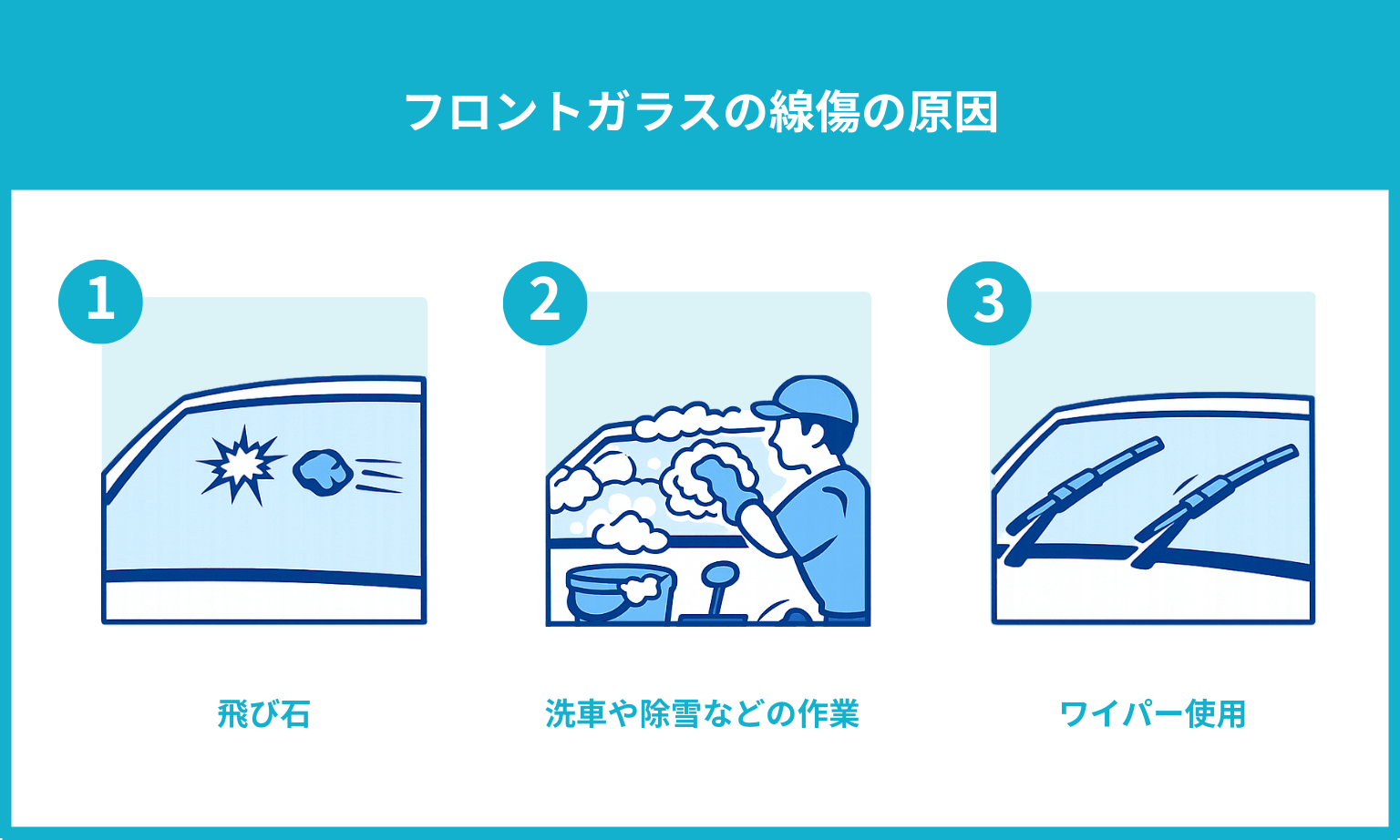 フロントガラスの線傷の原因

1

飛び石

2

洗車や除雪などの作業

3

ワイパー使用