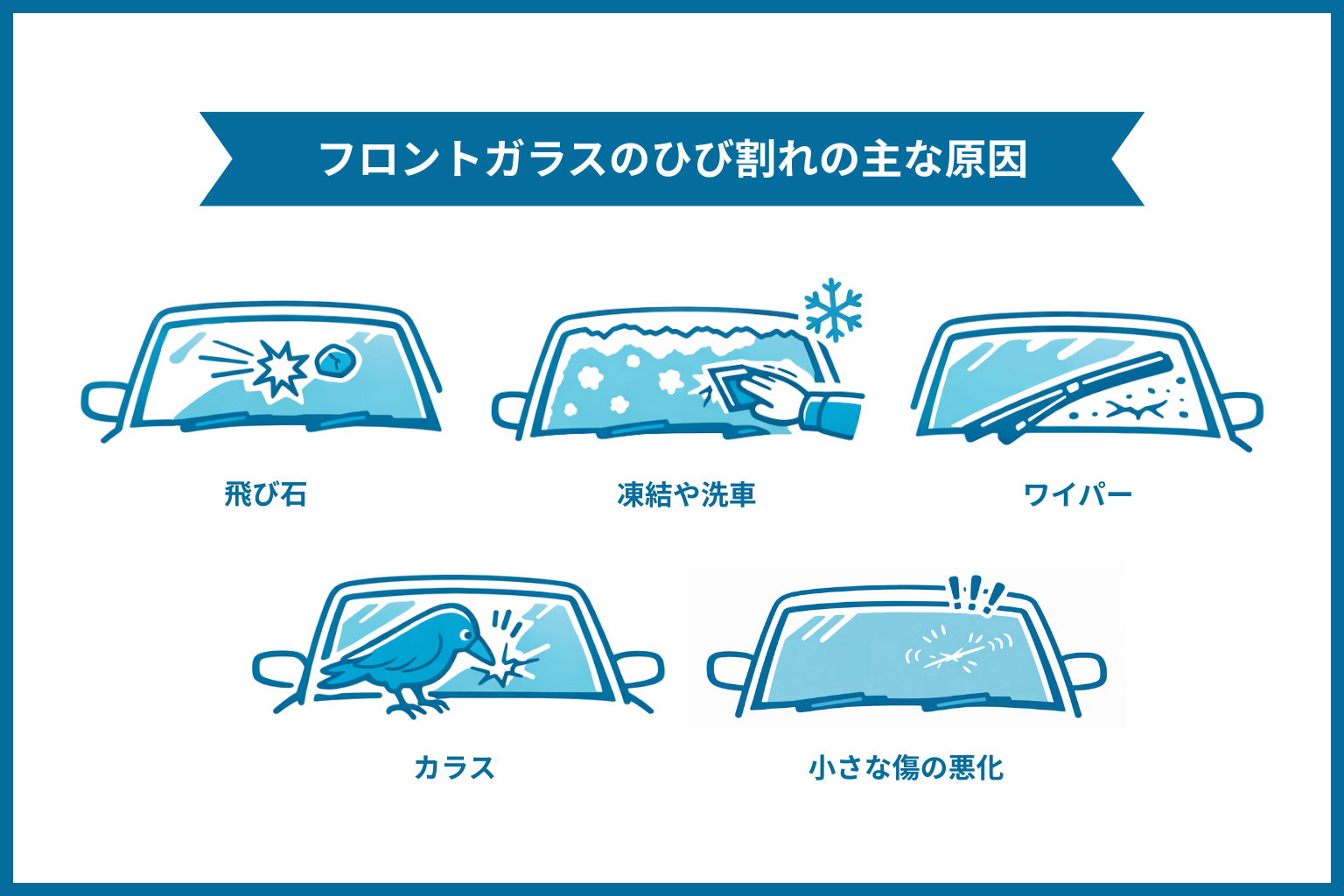 フロントガラスのひび割れの主な原因

飛び石

凍結や洗車

ワイパー

カラス

小さな傷の悪化