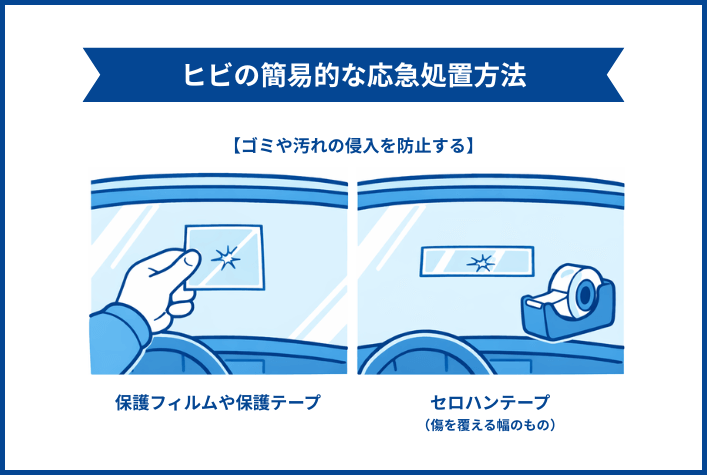 ヒビの簡易的な応急処置方法

【ゴミや汚れの侵入を防止する】

保護フィルムや保護テープ

セロハンテープ
（傷を覆える幅のもの）