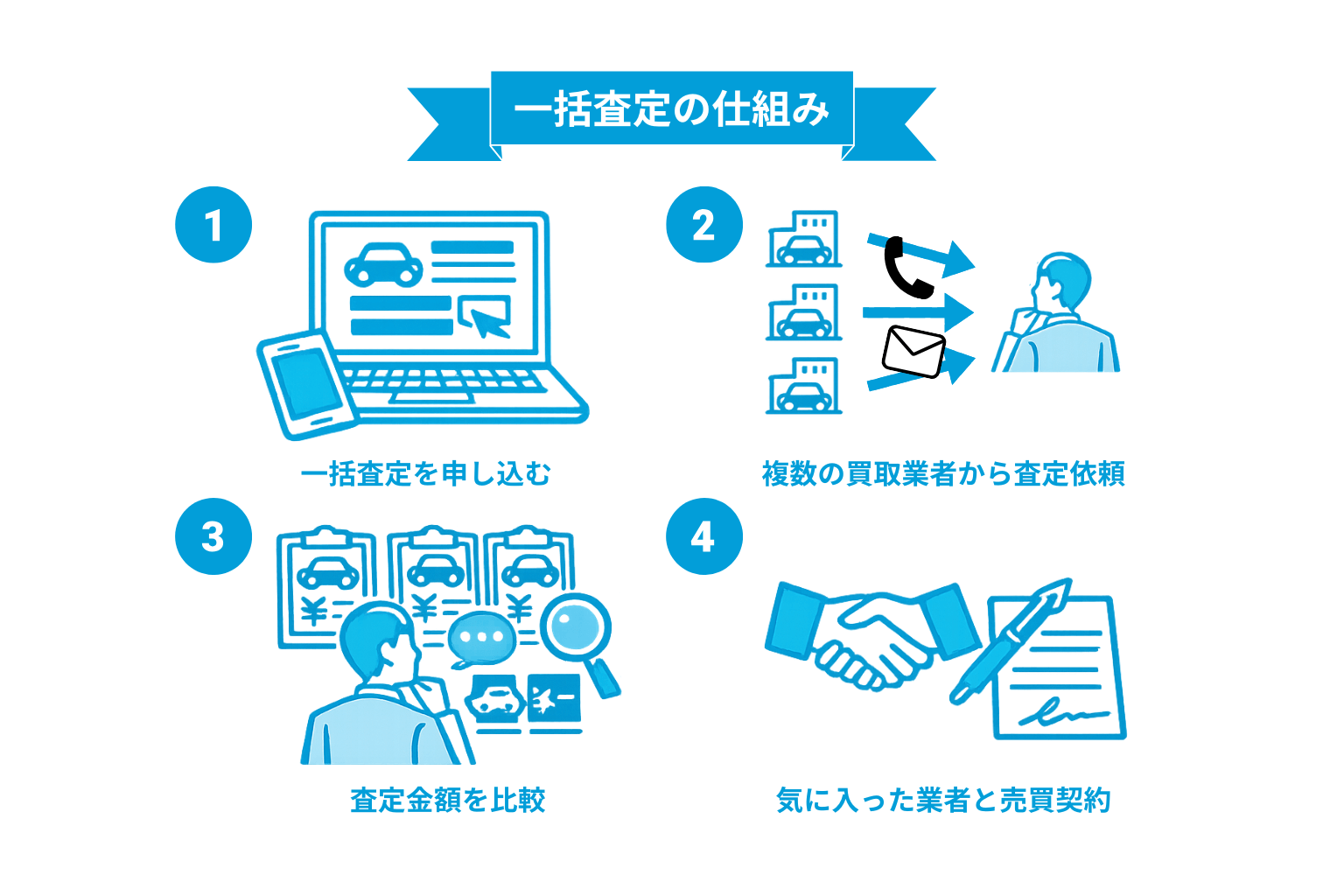 一括査定の仕組み

1

一括査定を申し込む

2

複数の買取業者から査定依頼

3

¥
¥
¥

査定金額を比較

4

気に入った業者と売買契約