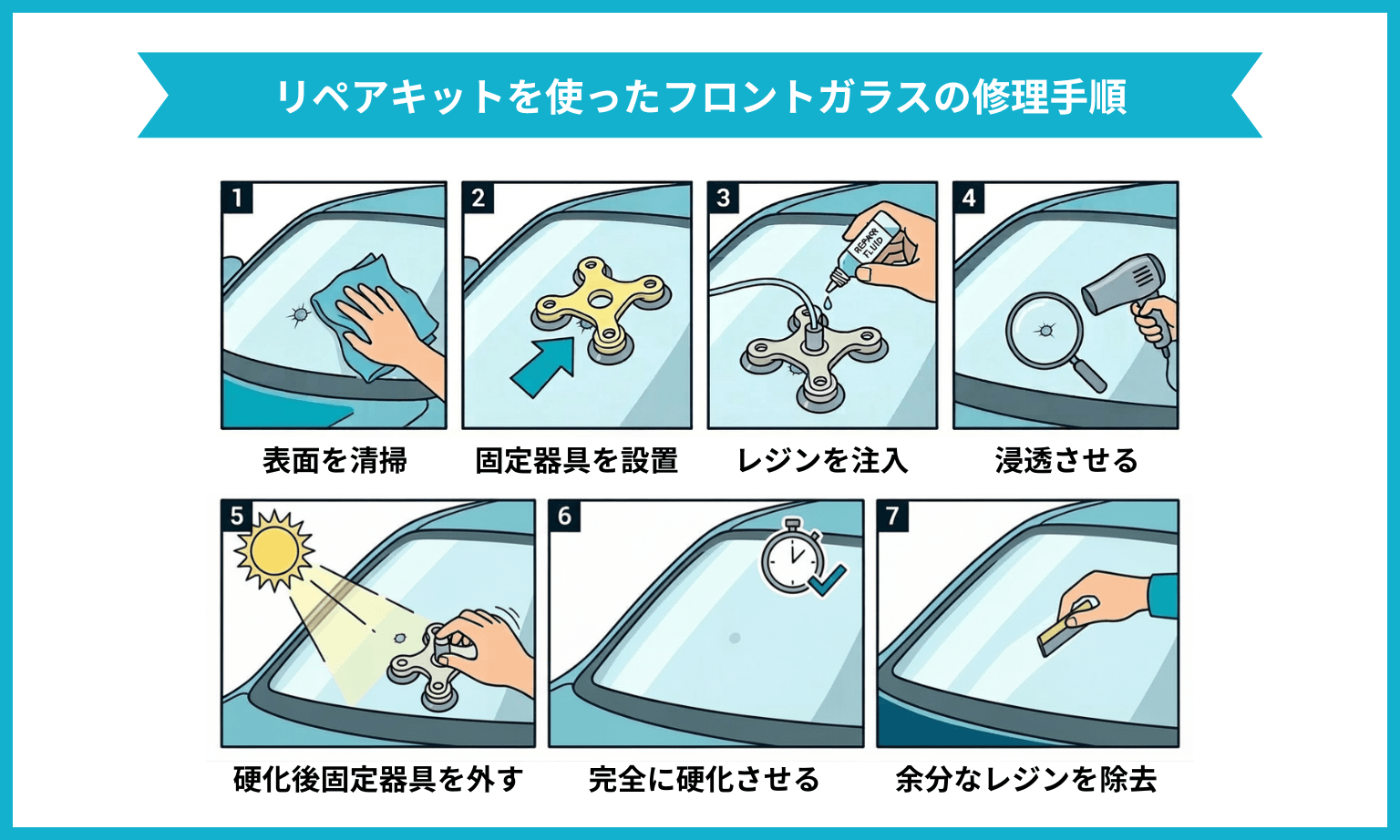 リペアキットを使ったフロントガラスの修理手順

1
表面を清掃

2
固定器具を設置

3
REPAIR FLUID
レジンを注入

4
浸透させる

5
硬化後固定器具を外す

6
完全に硬化させる

7
余分なレジンを除去