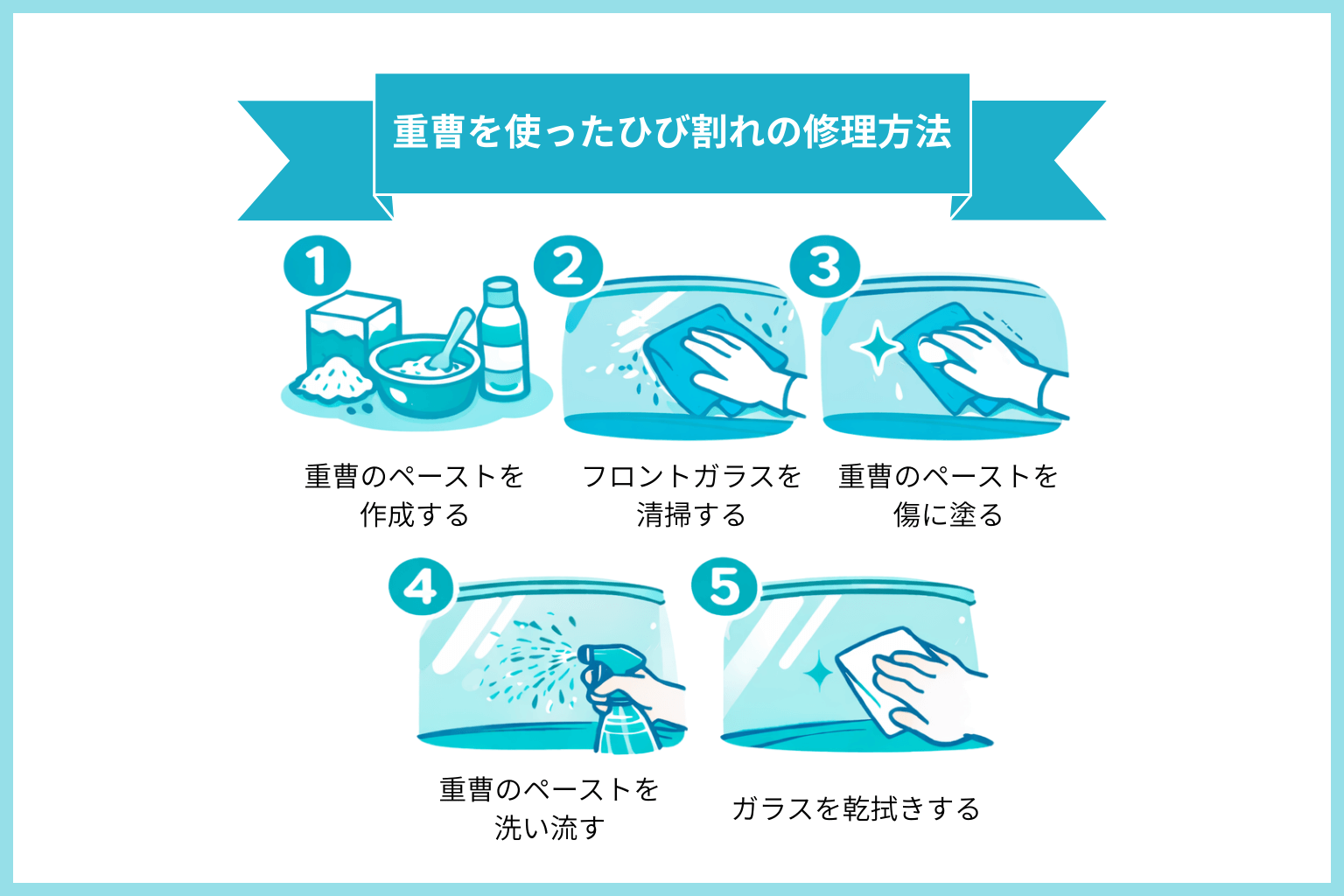 重曹を使ったひび割れの修理方法

1
重曹のペーストを作成する

2
フロントガラスを清掃する

3
重曹のペーストを傷に塗る

4
重曹のペーストを洗い流す

5
ガラスを乾拭きする