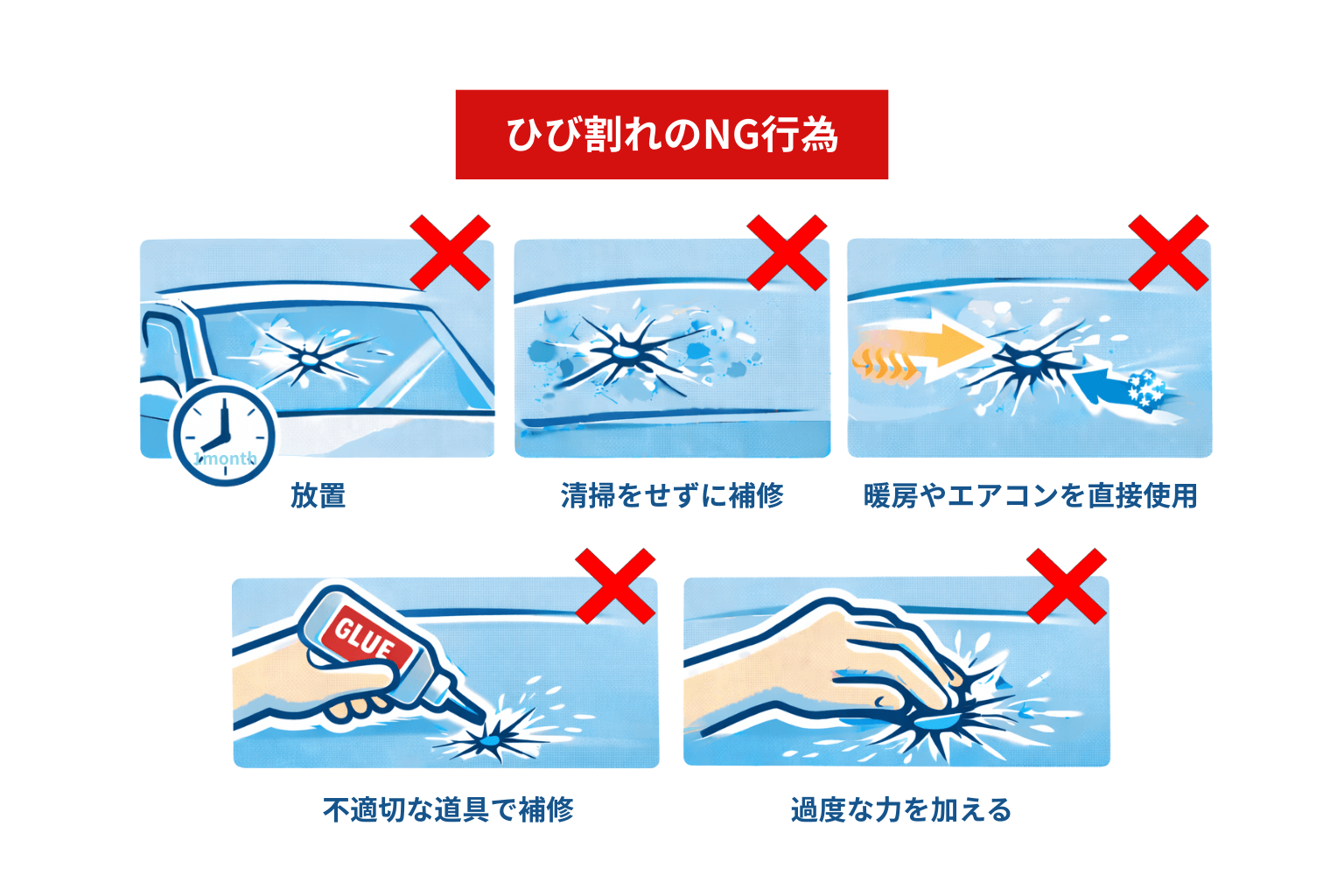 ひび割れのNG行為

1month

放置

清掃をせずに補修

暖房やエアコンを直接使用

GLUE

不適切な道具で補修

過度な力を加える