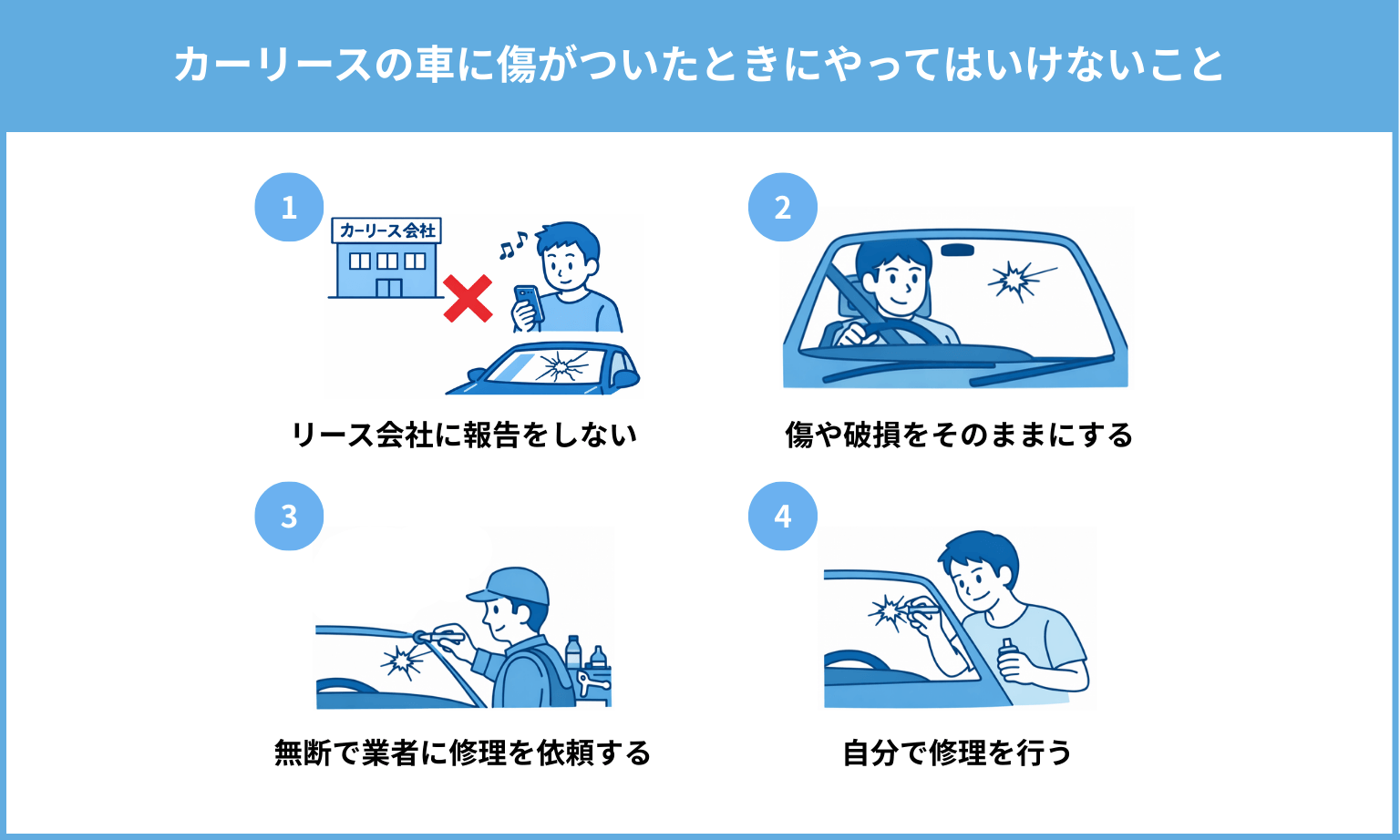 カーリースの車に傷がついたときにやってはいけないこと

1

カーリース会社

リース会社に報告をしない

2

傷や破損をそのままにする

3

無断で業者に修理を依頼する

4

自分で修理を行う