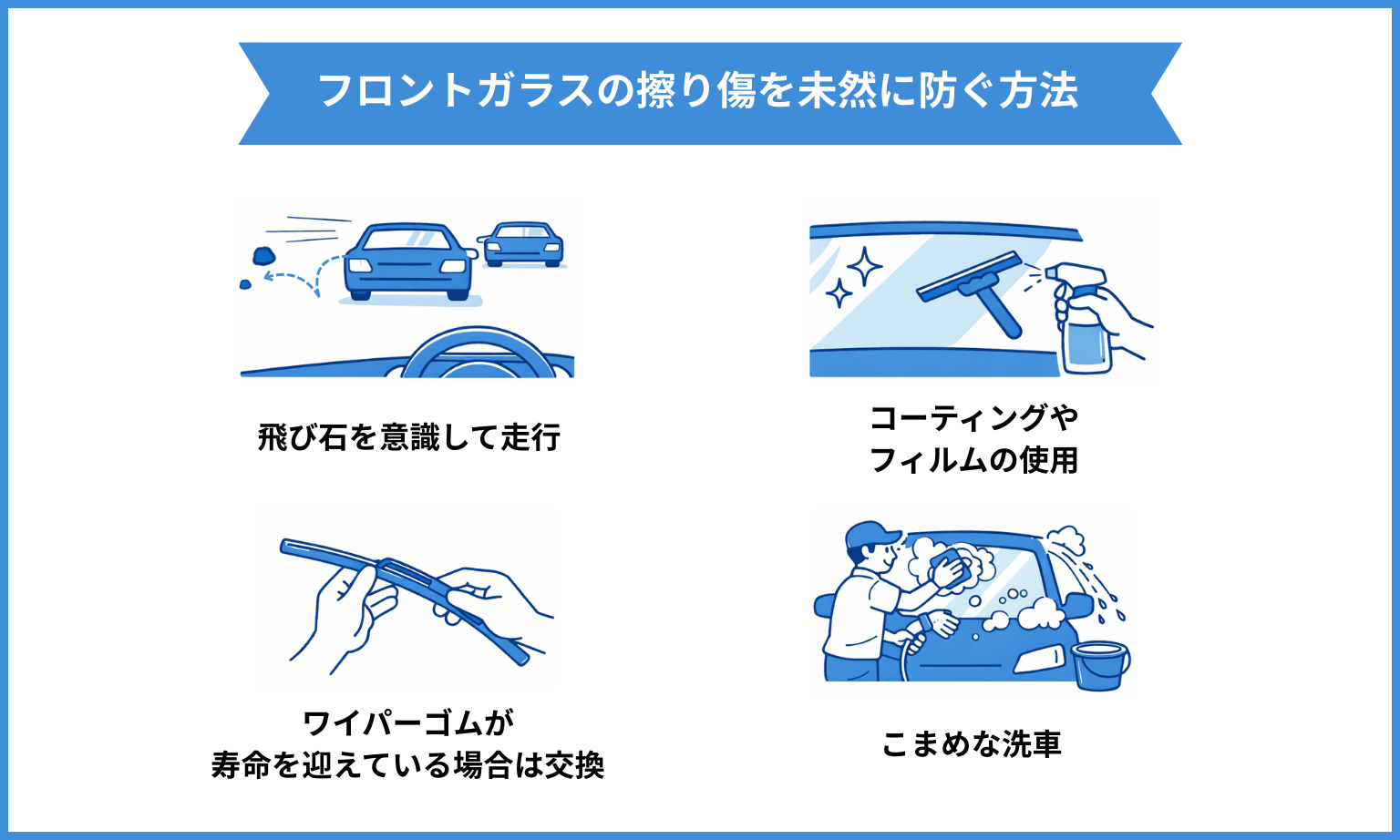 フロントガラスの擦り傷を未然に防ぐ方法

飛び石を意識して走行

コーティングや
フィルムの使用

ワイパーゴムが
寿命を迎えている場合は交換

こまめな洗車