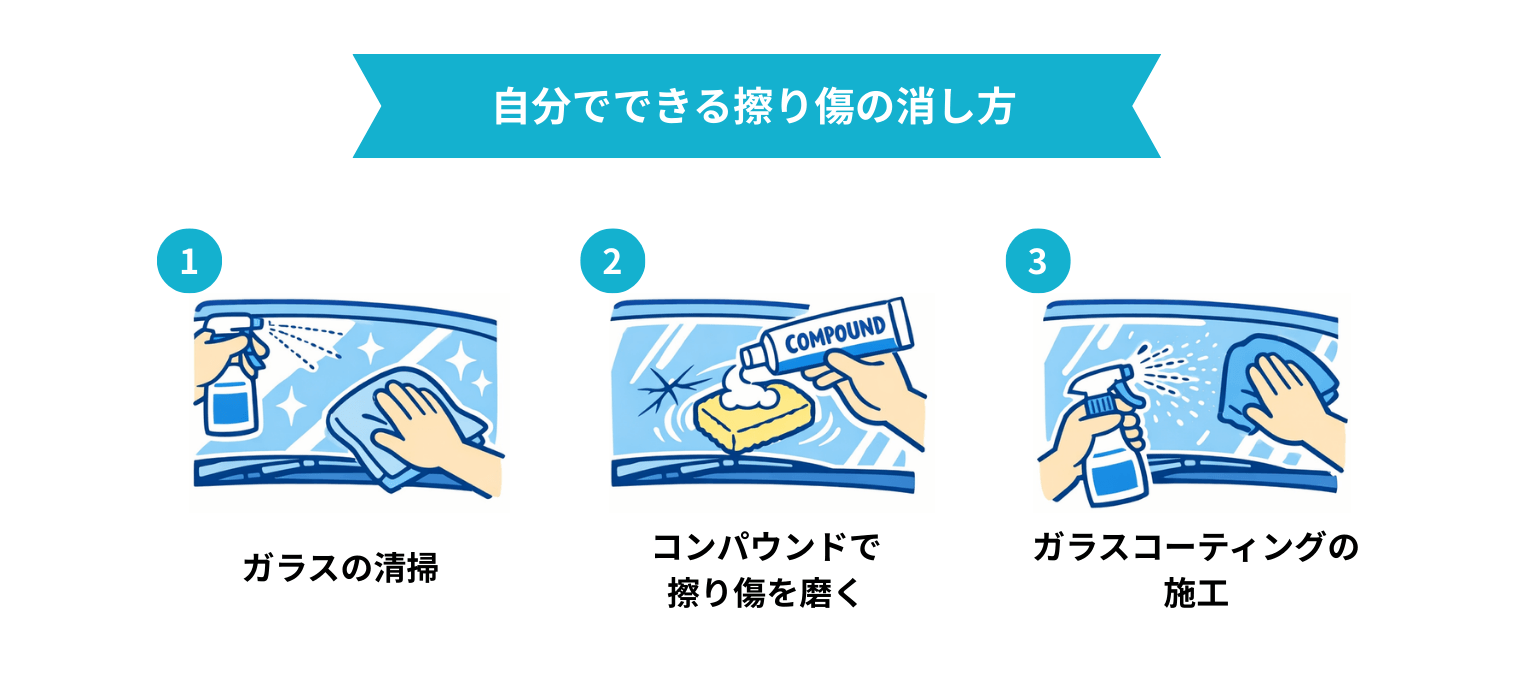 自分でできる擦り傷の消し方

1

ガラスの清掃

2

COMPOUND

コンパウンドで擦り傷を磨く

3

ガラスコーティングの施工