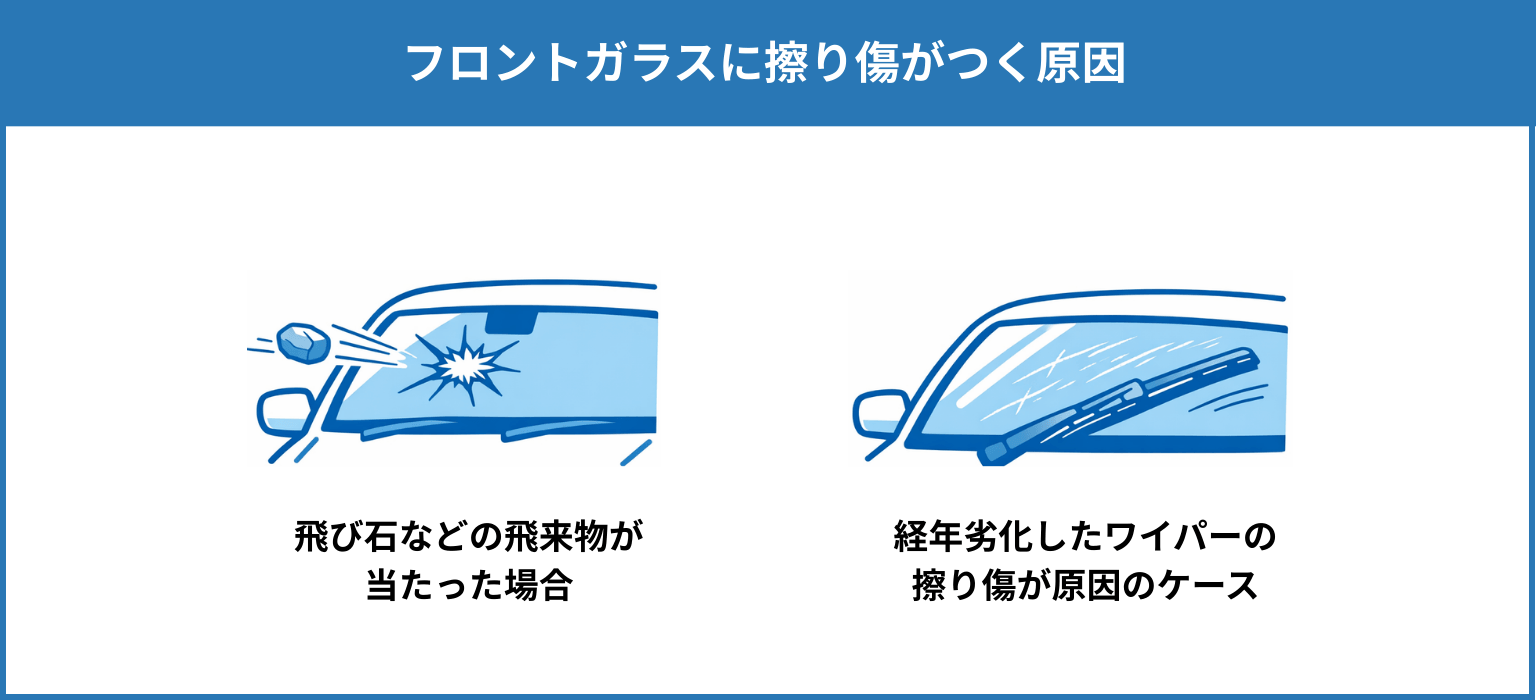 フロントガラスに擦り傷がつく原因

飛び石などの飛来物が当たった場合

経年劣化したワイパーの擦り傷が原因のケース