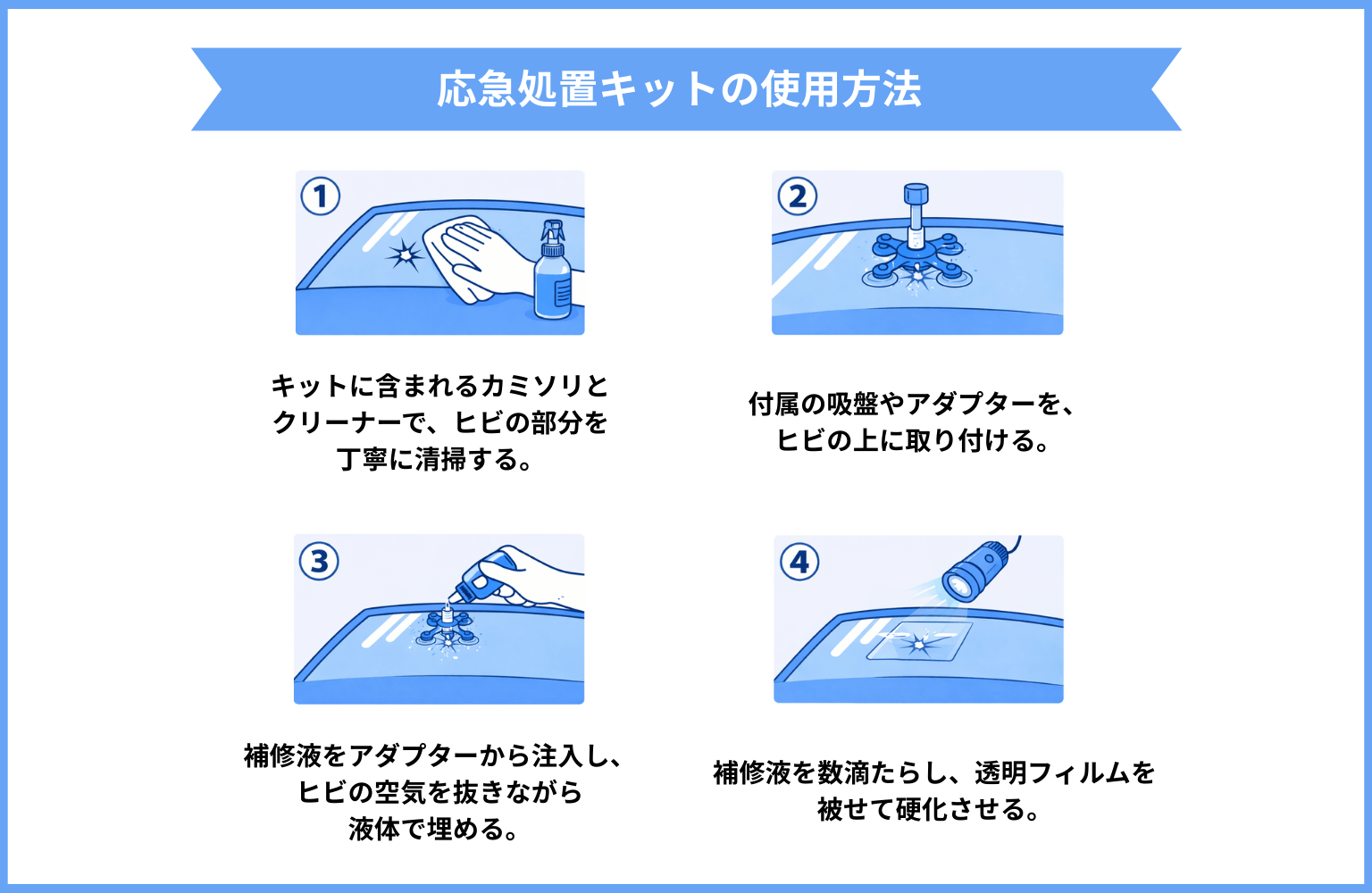 応急処置キットの使用方法

1

キットに含まれるカミソリとクリーナーで、ヒビの部分を丁寧に清掃する。

2

付属の吸盤やアダプターを、ヒビの上に取り付ける。

3

補修液をアダプターから注入し、ヒビの空気を抜きながら液体で埋める。

4

補修液を数滴たらし、透明フィルムを被せて硬化させる。