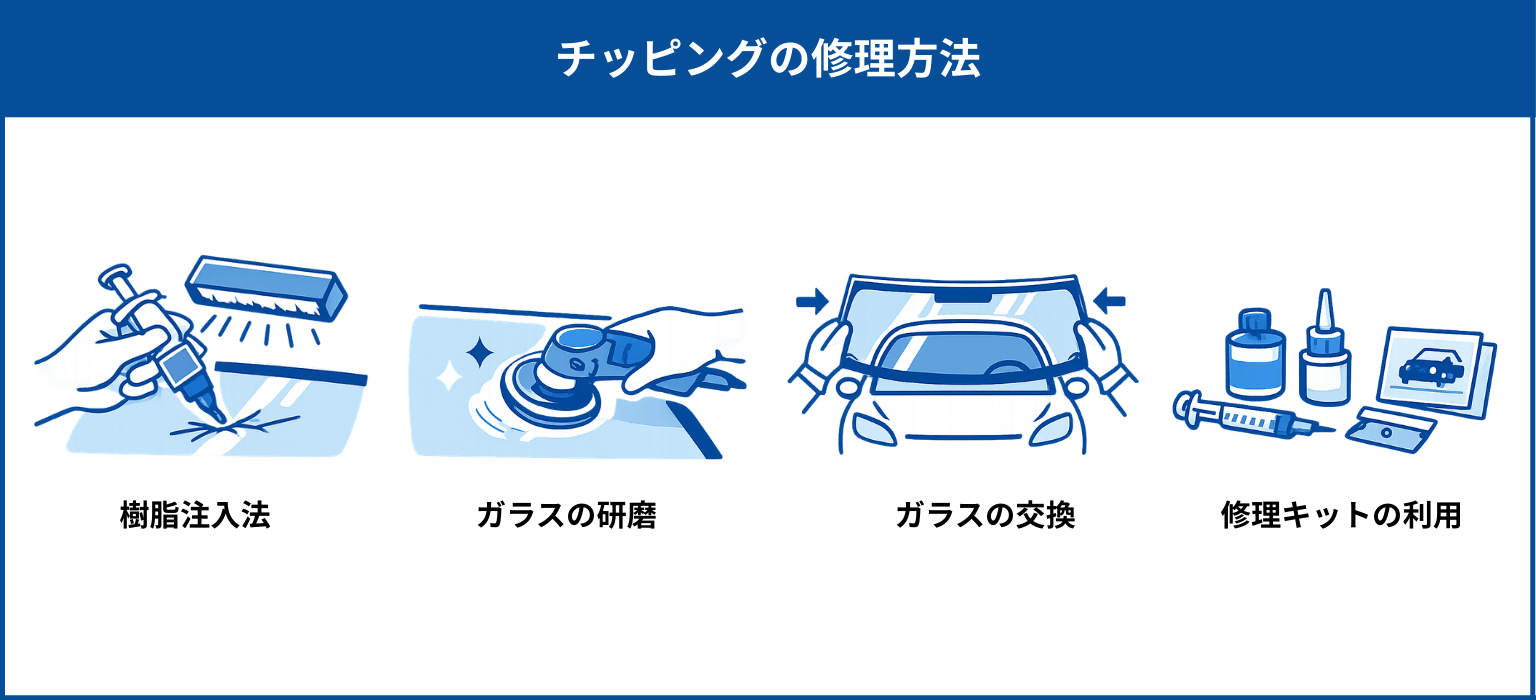 チッピングの修理方法

樹脂注入法

ガラスの研磨

ガラスの交換

修理キットの利用