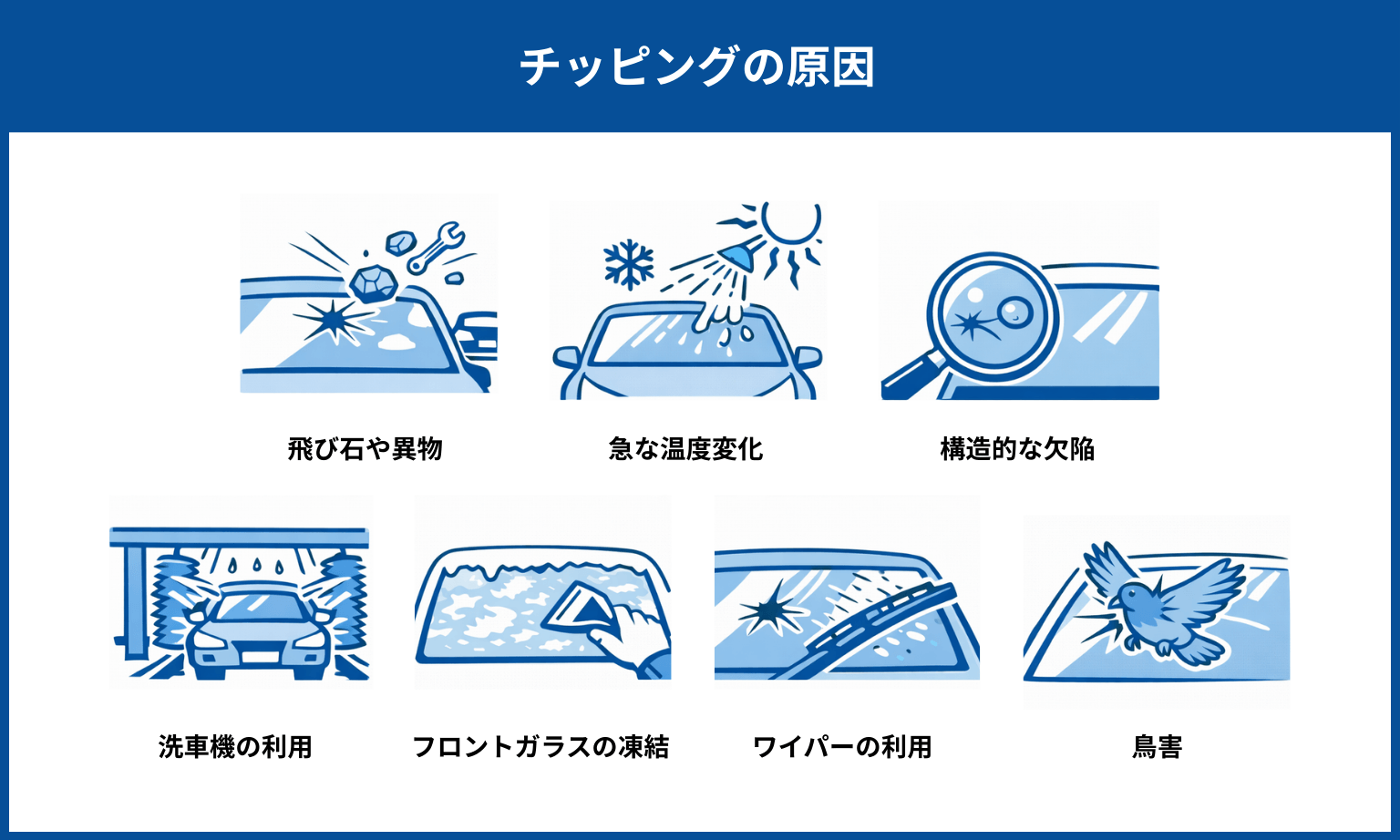 チッピングの原因

飛び石や異物

急な温度変化

構造的な欠陥

洗車機の利用

フロントガラスの凍結

ワイパーの利用

鳥害