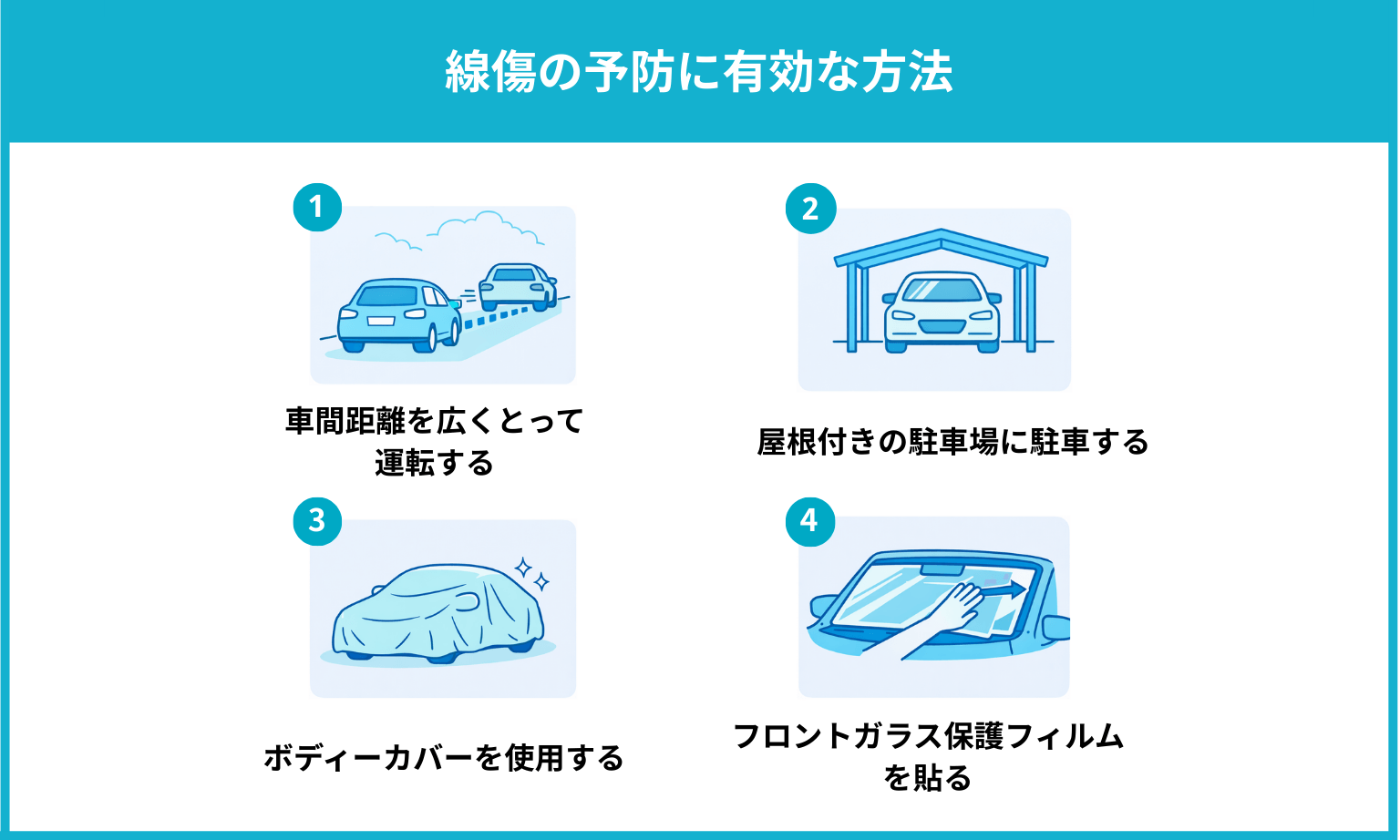 線傷の予防に有効な方法

1

車間距離を広くとって運転する

2

屋根付きの駐車場に駐車する

3

ボディーカバーを使用する

4

フロントガラス保護フィルムを貼る