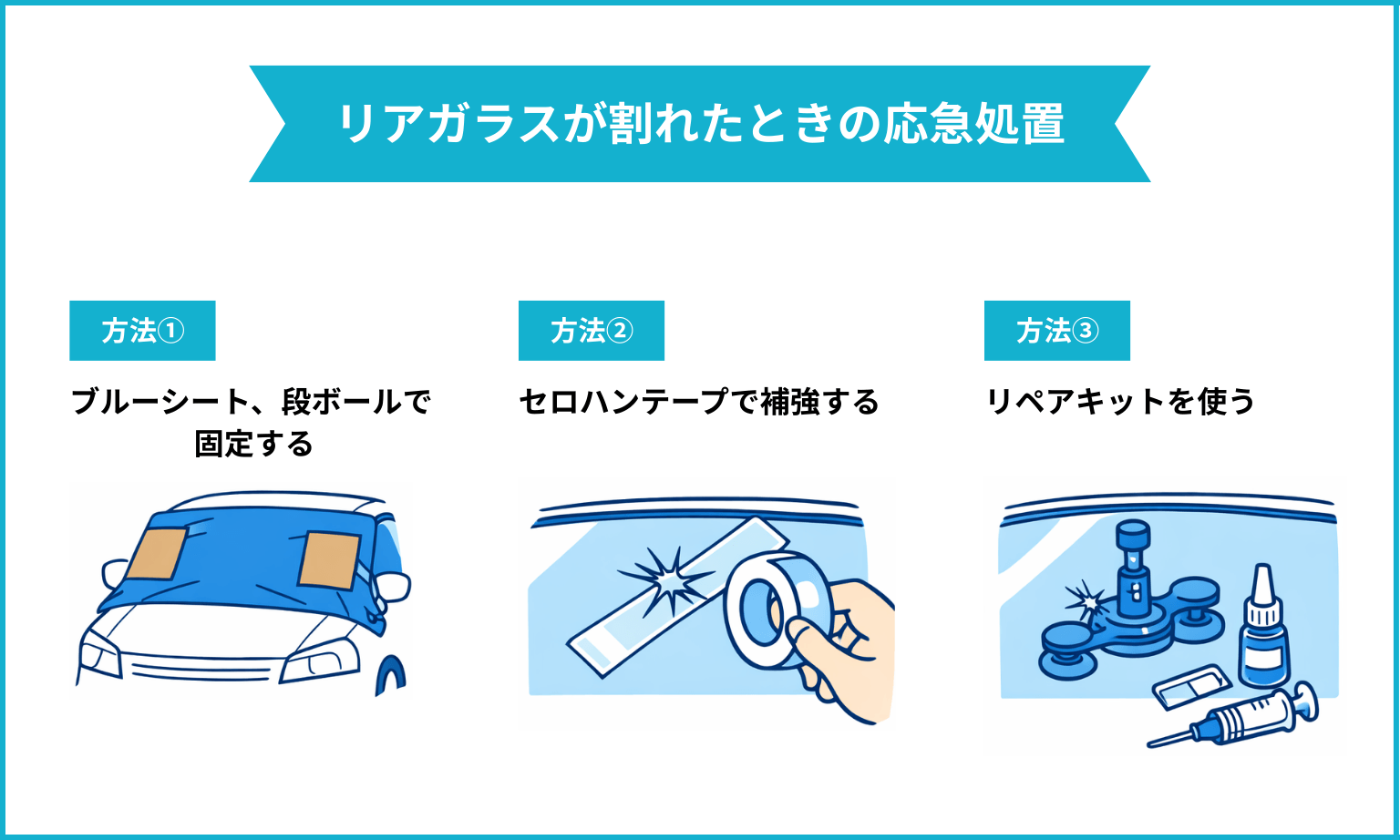 リアガラスが割れたときの応急処置

方法①

ブルーシート、段ボールで固定する

方法②

セロハンテープで補強する

方法③

リペアキットを使う