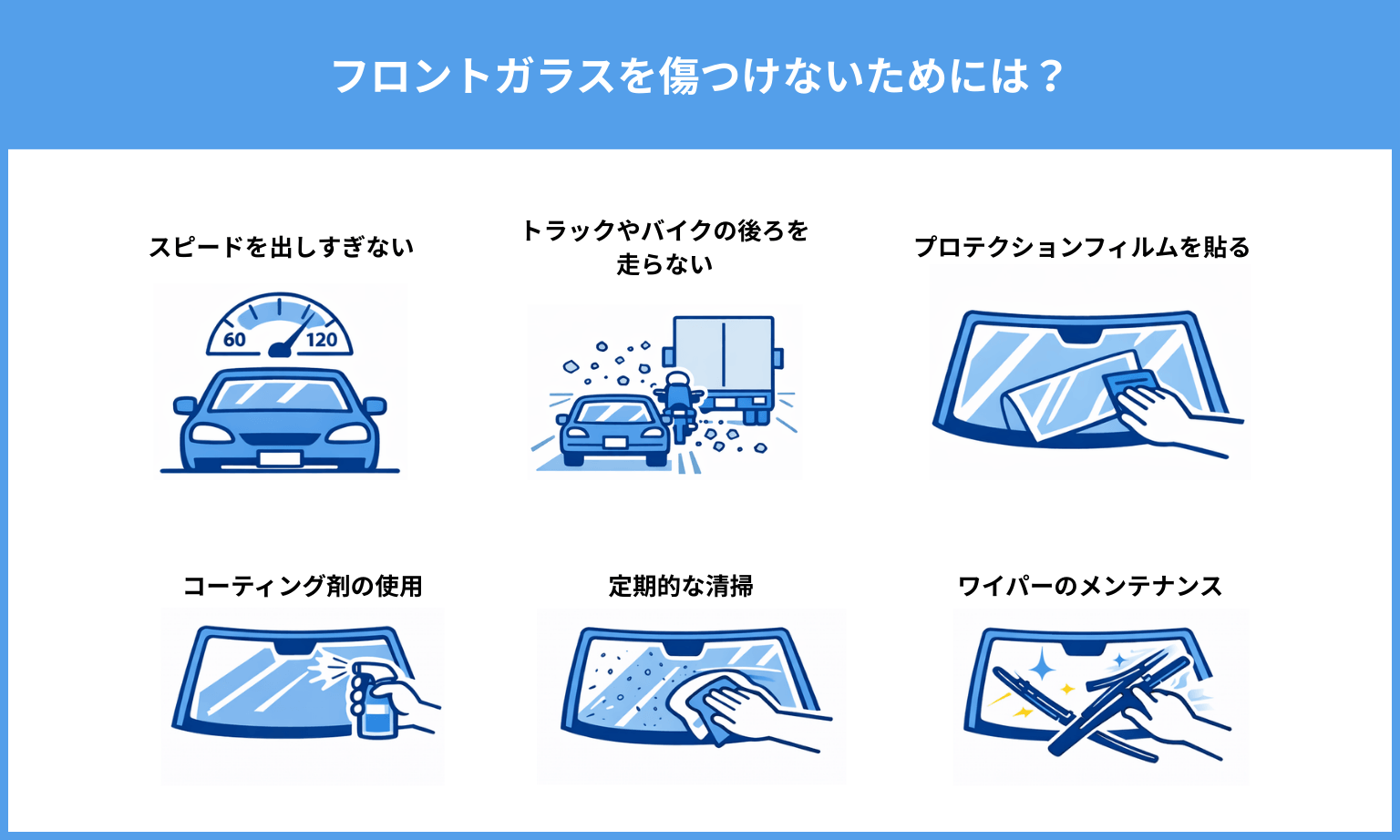 フロントガラスを傷つけないためには？

スピードを出しすぎない

60 120

トラックやバイクの後ろを走らない

プロテクションフィルムを貼る

コーティング剤の使用

定期的な清掃

ワイパーのメンテナンス